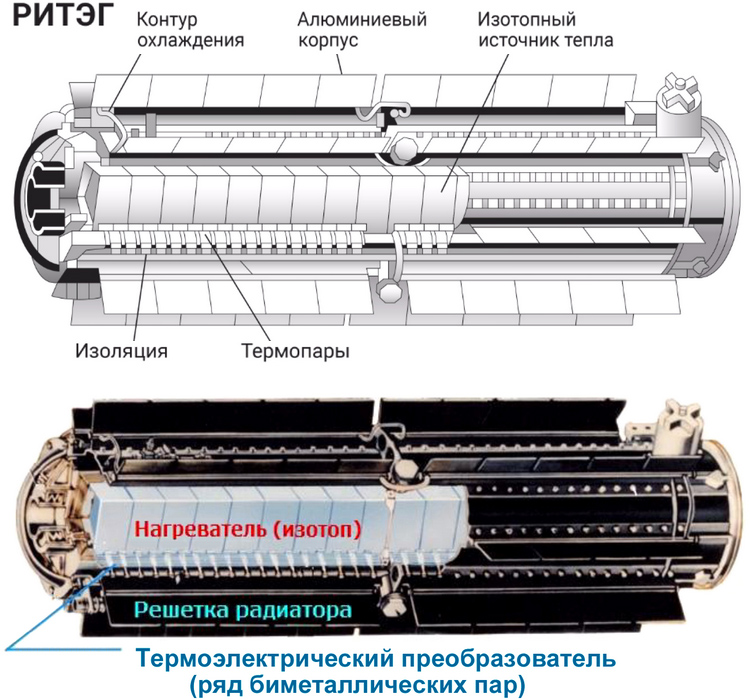 РИТЭГ

Контур охлаждения

Алюминиевый корпус

Изотопный источник тепла

Изоляция

Термопары

Нагреватель (изотоп)

Решетка радиатора

Термоэлектрический преобразователь (ряд биметаллических пар)